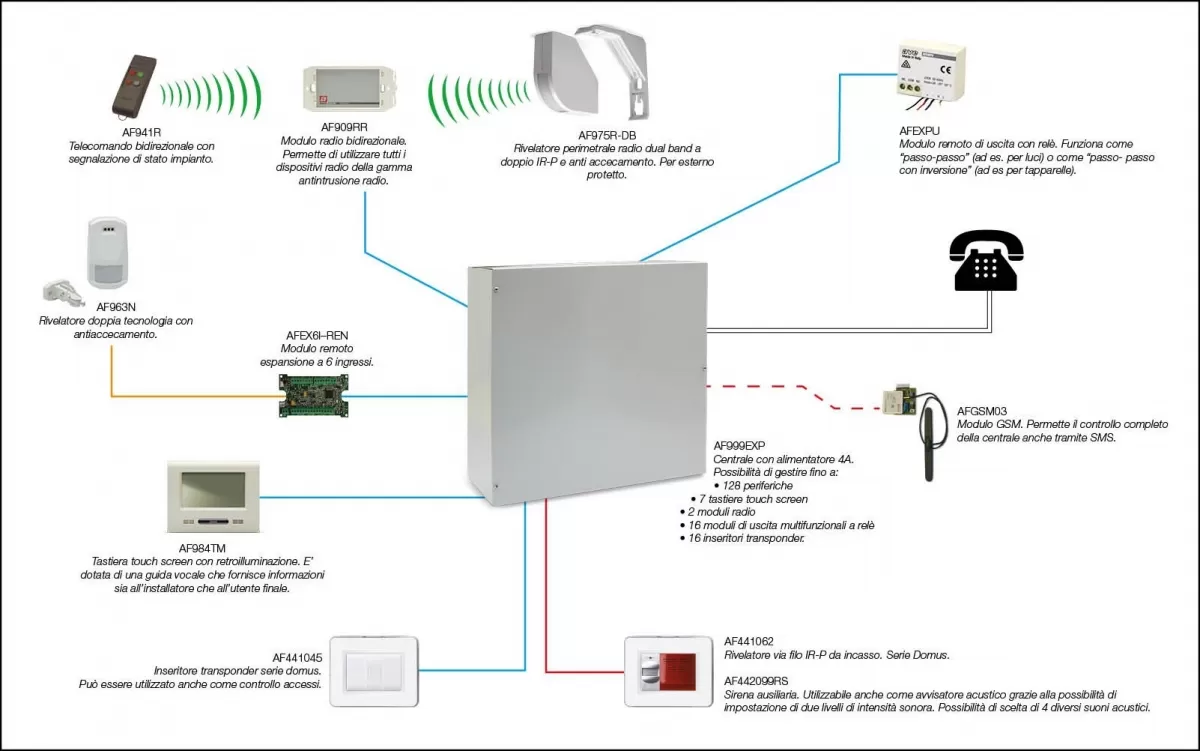 AF941R
Telecomando bidirezionale con segnalazione di stato impianto.

AF909RR
Modulo radio bidirezionale. Permette di utilizzare tutti i dispositivi radio della gamma antintrusione radio.

AF975R-DB
Rivelatore perimetrale radio dual band a doppio IR-P e anti accecamento. Per esterno protetto.

AFEXPU
Modulo remoto di uscita con relè. Funziona come "passo-passo" (ad es. per luci) o come "passo- passo con inversione" (ad es per tapparelle).

AF963N
Rivelatore doppia tecnologia con antiaccecamento.

AFEX6I–REN
Modulo remoto espansione a 6 ingressi.

AFGSM03
Modulo GSM. Permette il controllo completo della centrale anche tramite SMS.

AF999EXP
Centrale con alimentatore 4A.
Possibilità di gestire fino a:
• 128 periferiche
• 7 tastiere touch screen
• 2 moduli radio
• 16 moduli di uscita multifunzionali a relè
• 16 inseritori transponder.

AF984TM
Tastiera touch screen con retroilluminazione. E' dotata di una guida vocale che fornisce informazioni sia all'installatore che all'utente finale.

AF441045
Inseritore transponder serie domus.
Può essere utilizzato anche come controllo accessi.

AF441062
Rivelatore via filo IR-P da incasso. Serie Domus.

AF442099RS
Sirena ausiliaria. Utilizzabile anche come avvisatore acustico grazie alla possibilità di impostazione di due livelli di intensità sonora. Possibilità di scelta di 4 diversi suoni acustici.